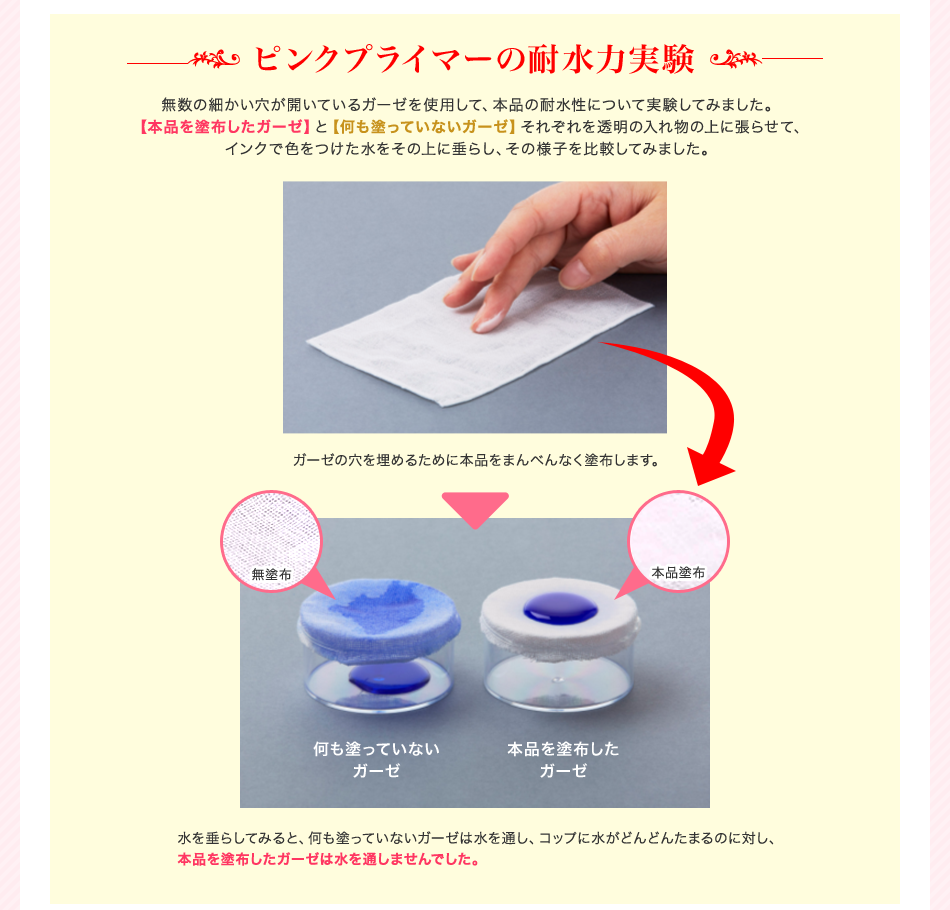 ピンクプライマーの耐水力実験

無数の細かい穴が開いているガーゼを使用して、本品の耐水性について実験してみました。
【本品を塗布したガーゼ】と【何も塗っていないガーゼ】それぞれを透明の入れ物の上に張らせて、
インクで色をつけた水をその上に垂らし、その様子を比較してみました。

ガーゼの穴を埋めるために本品をまんべんなく塗布します。

無塗布

本品塗布

何も塗っていない
ガーゼ

本品を塗布した
ガーゼ

水を垂らしてみると、何も塗っていないガーゼは水を通し、コップに水がどんどんたまるのに対し、
本品を塗布したガーゼは水を通しませんでした。